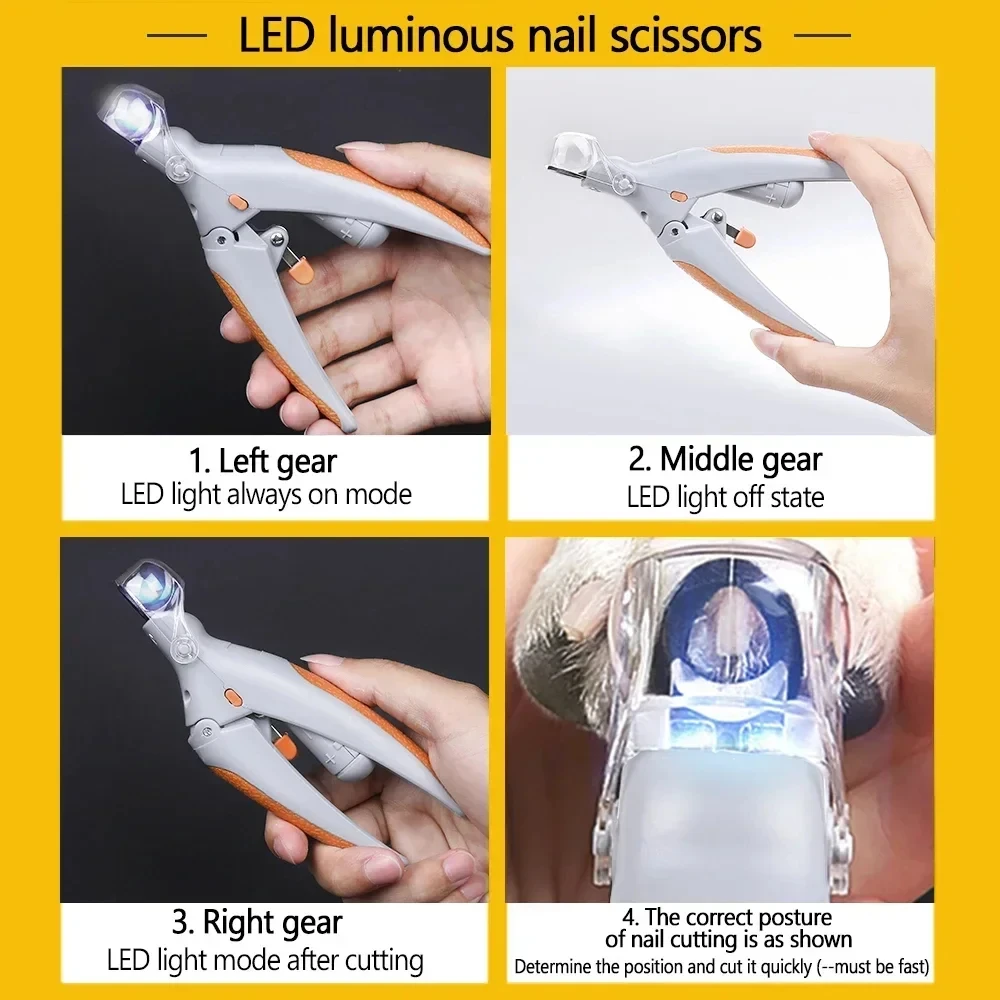 LED luminous nail scissors

1. Left gear
LED light always on mode

2. Middle gear
LED light off state

3. Right gear
LED light mode after cutting

4. The correct posture of nail cutting is as shown
Determine the position and cut it quickly (--must be fast)